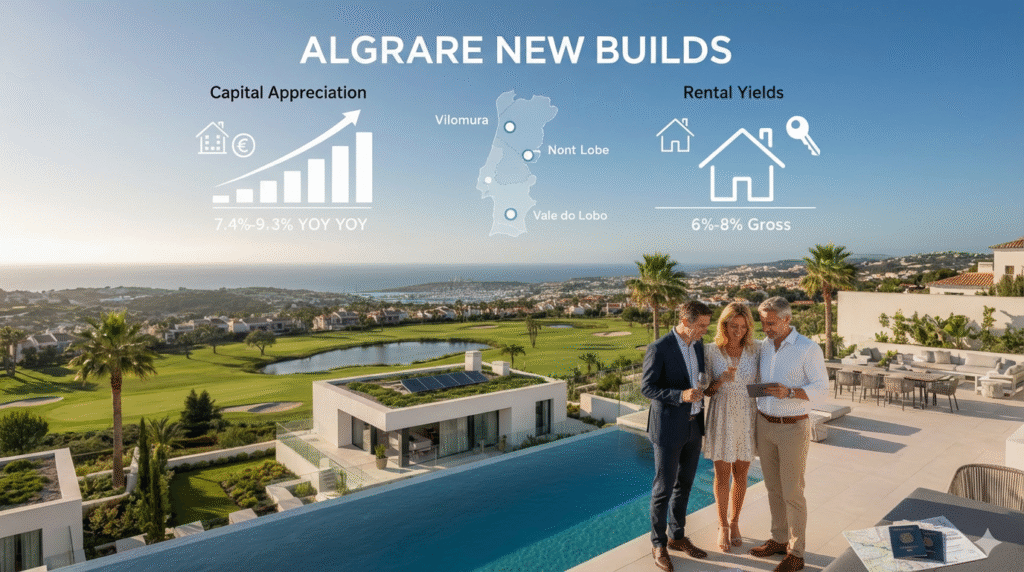 ALGRARE NEW BUILDS

Capital Appreciation

7.4%-9.3% YOY YOY

Vilomura

Nont Lobe

Vale do Lobo

Rental Yields

6%-8% Gross